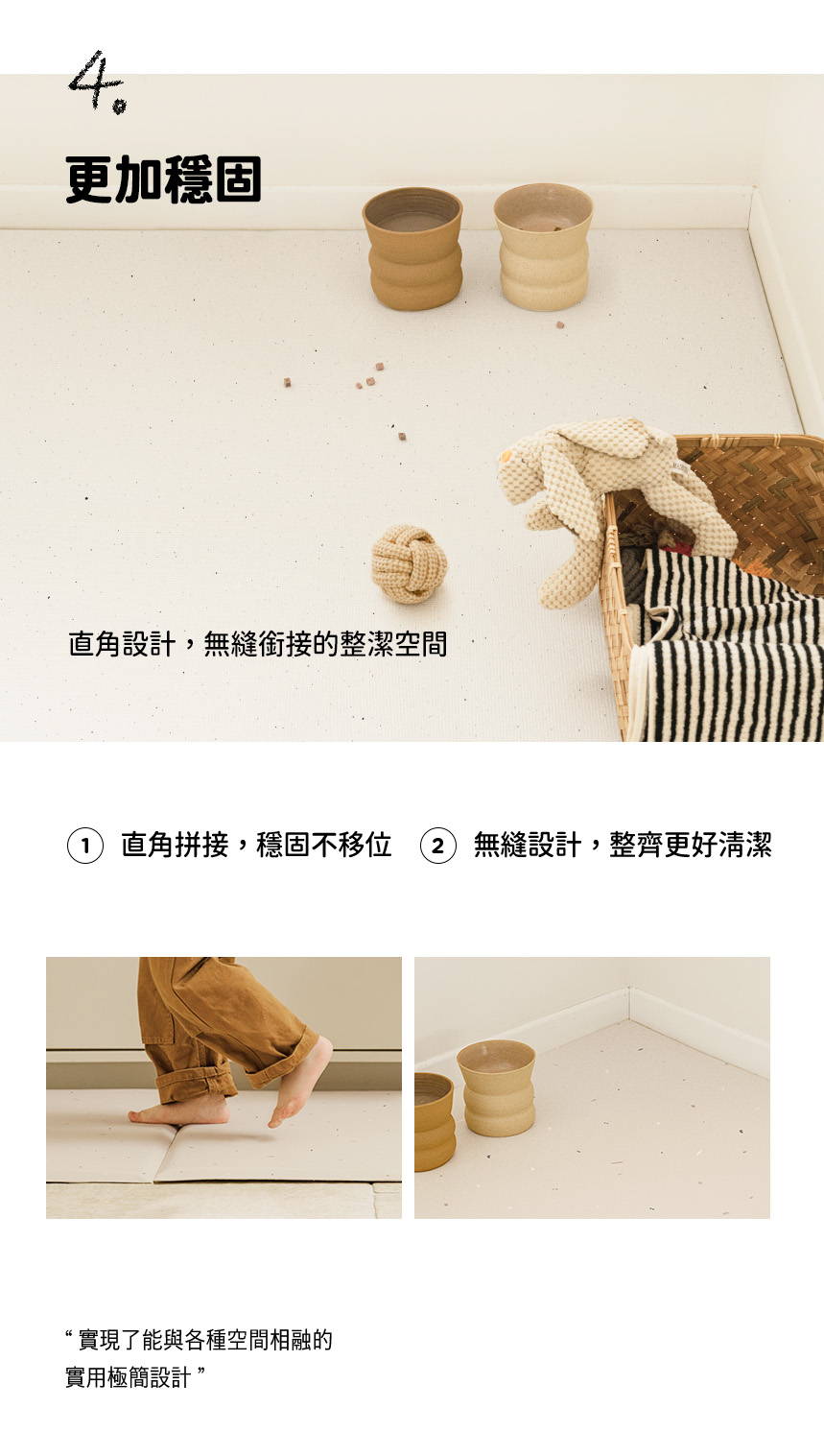 4.

更加穩固

直角設計，無縫銜接的整潔空間

1 直角拼接，穩固不移位

2 無縫設計，整齊更好清潔

“ 實現了能與各種空間相融的
實用極簡設計 ”